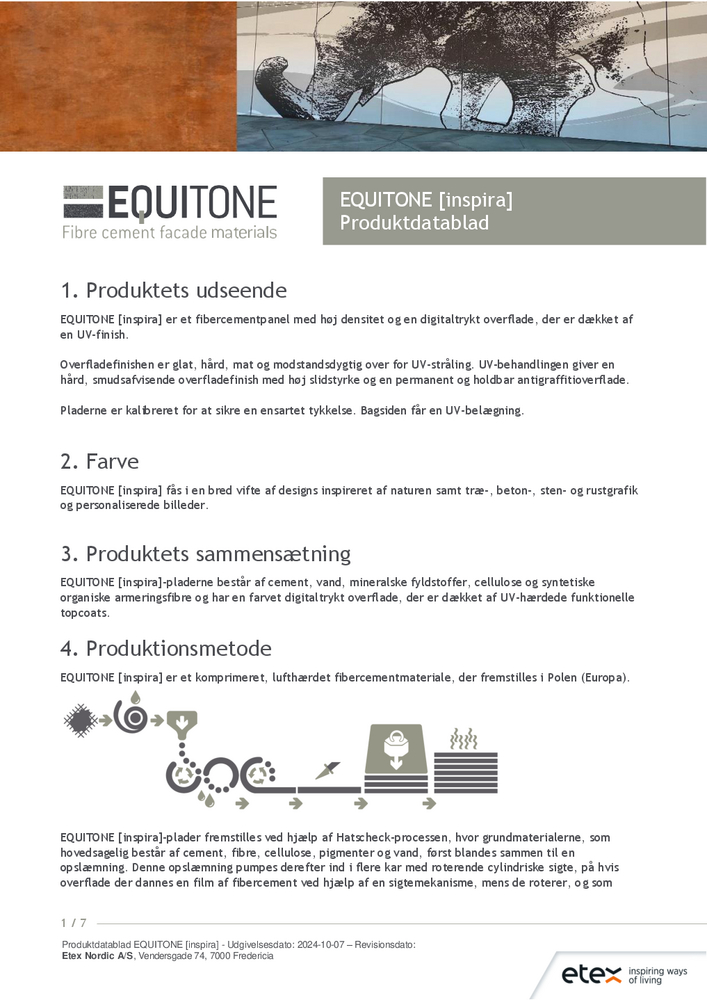 EQUITONE
Fibre cement facade materials

EQUITONE [inspira]
Produktdatablad

1. Produktets udseende

EQUITONE [inspira] er et fibercementpanel med høj densitet og en digitaltrykt overflade, der er dækket af en UV-finish.

Overfladefinishen er glat, hård, mat og modstandsdygtig over for UV-stråling. UV-behandlingen giver en hård, smudsafvisende overfladefinish med høj slidstyrke og en permanent og holdbar antigraffitioverflade.

Pladerne er kalibreret for at sikre en ensartet tykkelse. Bagsiden får en UV-belægning.

2. Farve

EQUITONE [inspira] fås i en bred vifte af designs inspireret af naturen samt træ-, beton-, sten- og rustgrafik og personaliserede billeder.

3. Produktets sammensætning

EQUITONE [inspira]-pladerne består af cement, vand, mineralske fyldstoffer, cellulose og syntetiske organiske armeringsfibre og har en farvet digitaltrykt overflade, der er dækket af UV-hærdede funktionelle topcoats.

4. Produktionsmetode

EQUITONE [inspira] er et komprimeret, lufthærdet fibercementmateriale, der fremstilles i Polen (Europa).

EQUITONE [inspira]-plader fremstilles ved hjælp af Hatscheck-processen, hvor grundmaterialerne, som hovedsagelig består af cement, fibre, cellulose, pigmenter og vand, først blandes sammen til en opslæmning. Denne opslæmning pumpes derefter ind i flere kar med roterende cylindriske sigte, på hvis overflade der dannes en film af fibercement ved hjælp af en sigtemekanisme, mens de roterer, og som

1 / 7

Produktdatablad EQUITONE [inspira] - Udgivelsesdato: 2024-10-07 – Revisionsdato:
Etex Nordic A/S, Vendersgade 74, 7000 Fredericia

etex inspiring ways of living